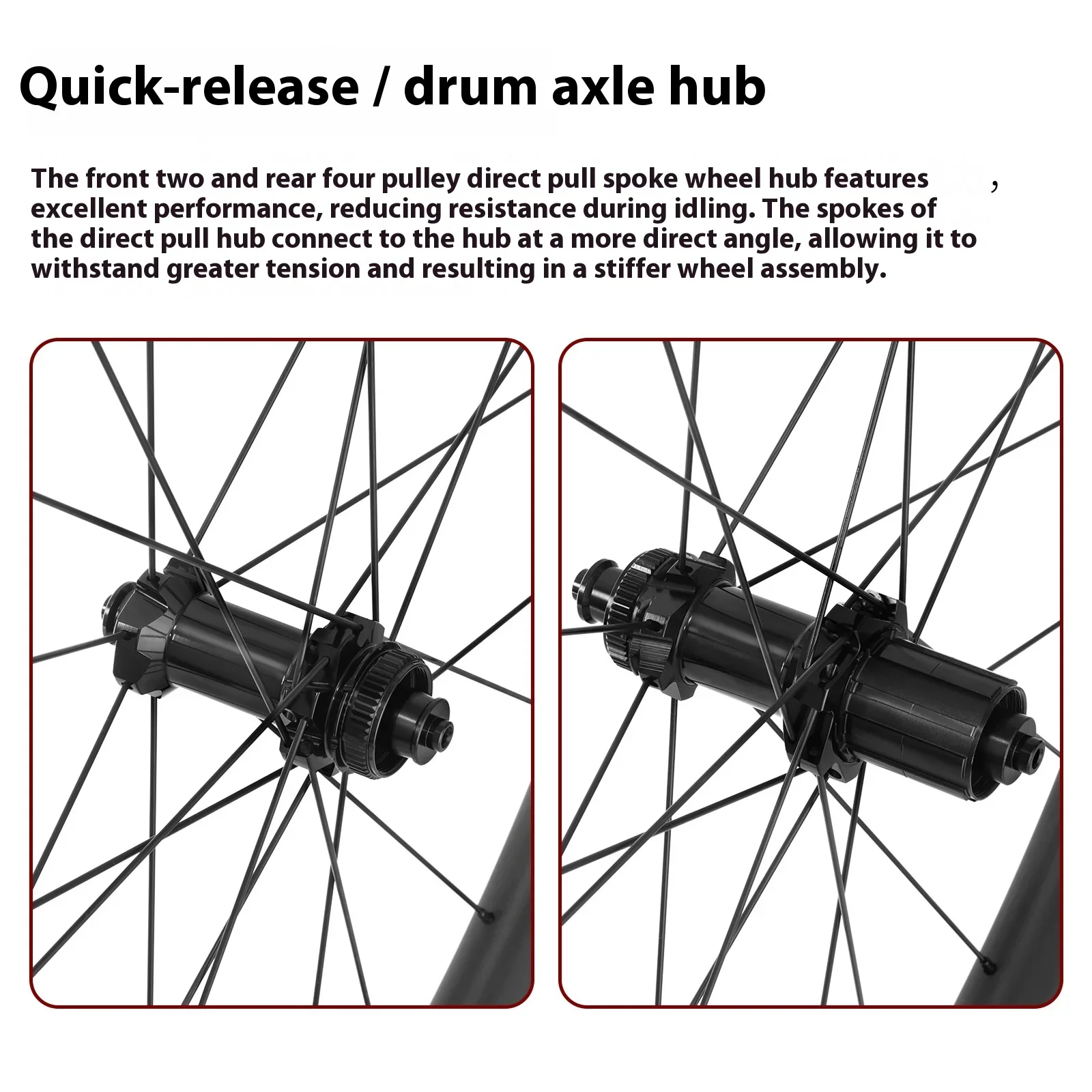 Quick-release / drum axle hub

The front two and rear four pulley direct pull spoke wheel hub features , excellent performance, reducing resistance during idling. The spokes of the direct pull hub connect to the hub at a more direct angle, allowing it to withstand greater tension and resulting in a stiffer wheel assembly.