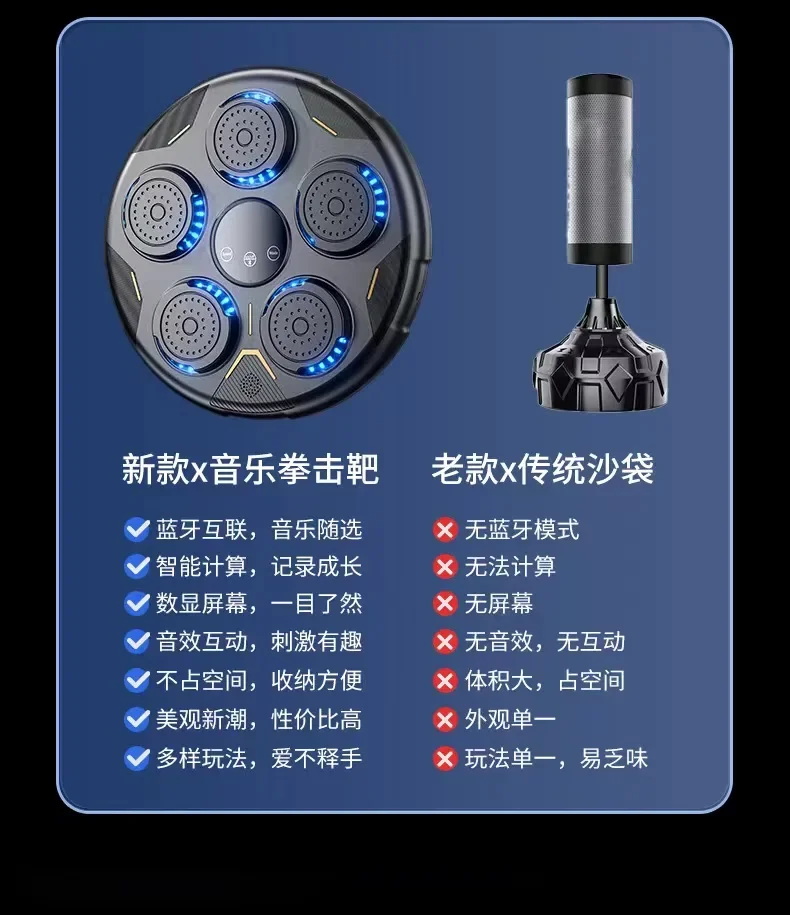 新款x音乐拳击靶

蓝牙互联，音乐随选
智能计算，记录成长
数显屏幕，一目了然
音效互动，刺激有趣
不占空间，收纳方便
美观新潮，性价比高
多样玩法，爱不释手

老款x传统沙袋

无蓝牙模式
无法计算
无屏幕
无音效，无互动
体积大，占空间
外观单一
玩法单一，易乏味