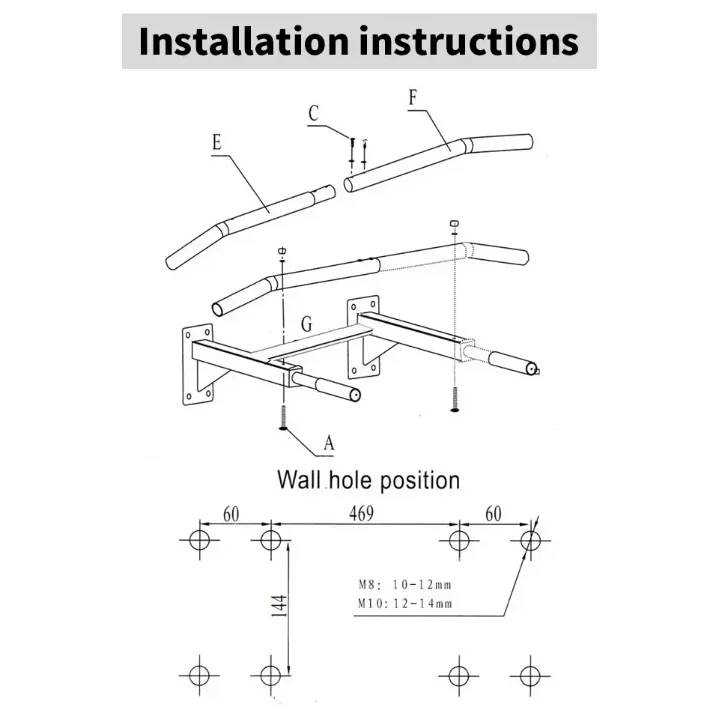 Installation instructions

C

F

E

G

A

Wall hole position

60

469

60

144

M8: 10-12mm
M10: 12-14mm