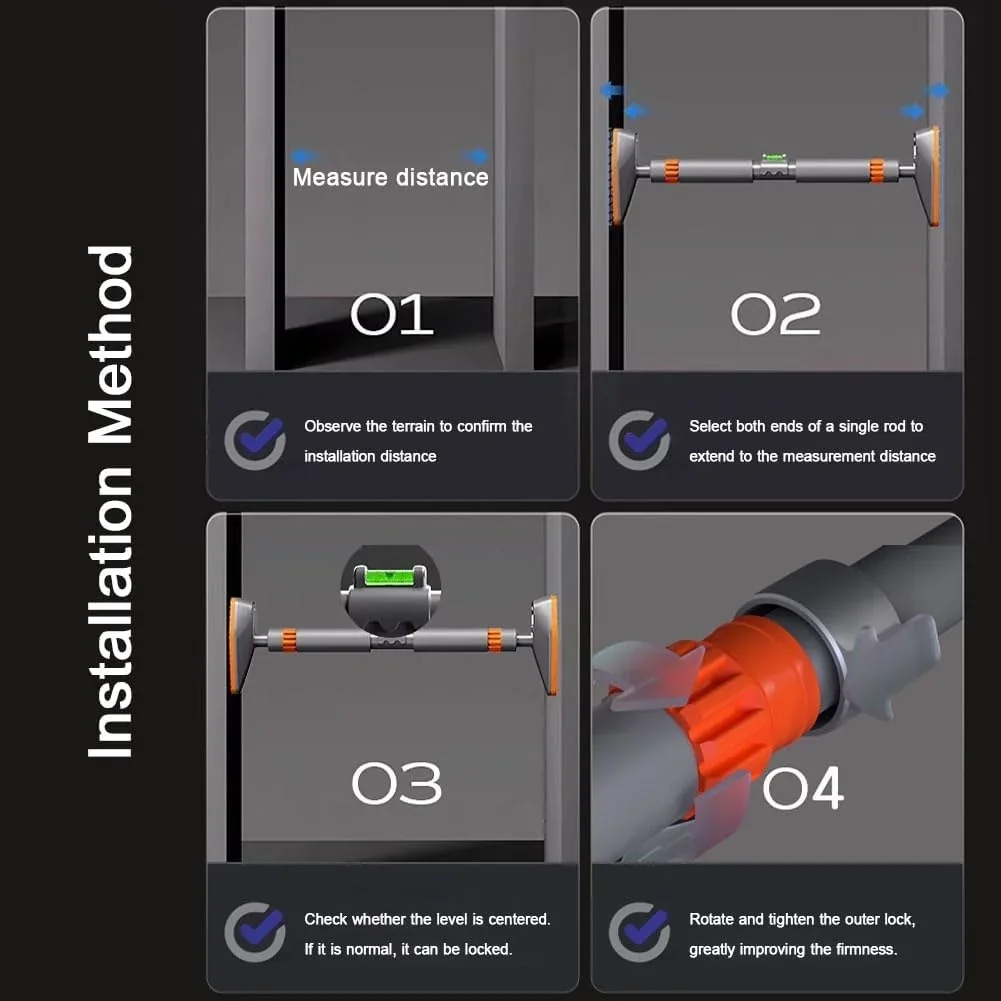 Installation Method

Measure distance

01

Observe the terrain to confirm the installation distance

02

Select both ends of a single rod to extend to the measurement distance

03

Check whether the level is centered. If it is normal, it can be locked.

04

Rotate and tighten the outer lock, greatly improving the firmness.